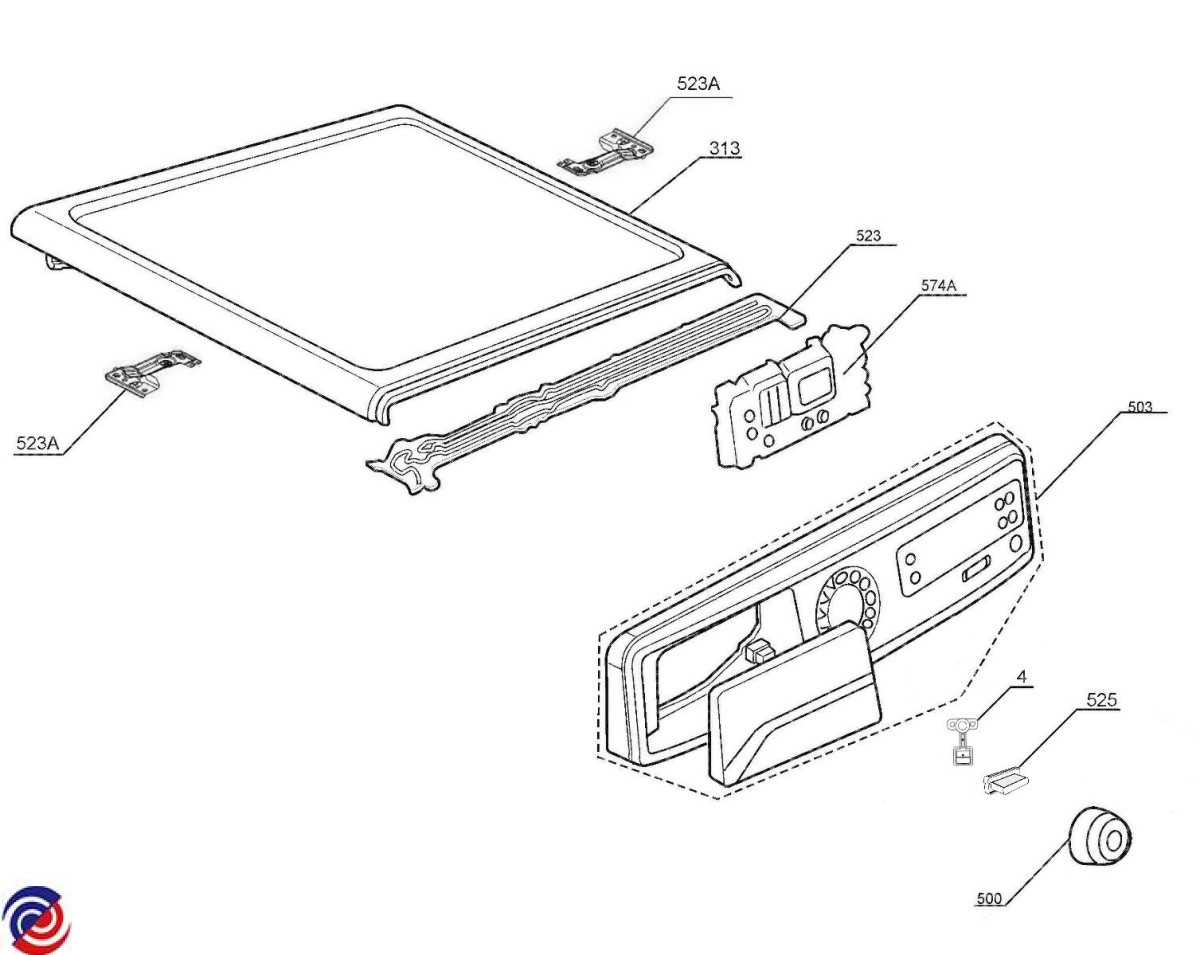 523A

313

523

574A

523A

503

4

525

500